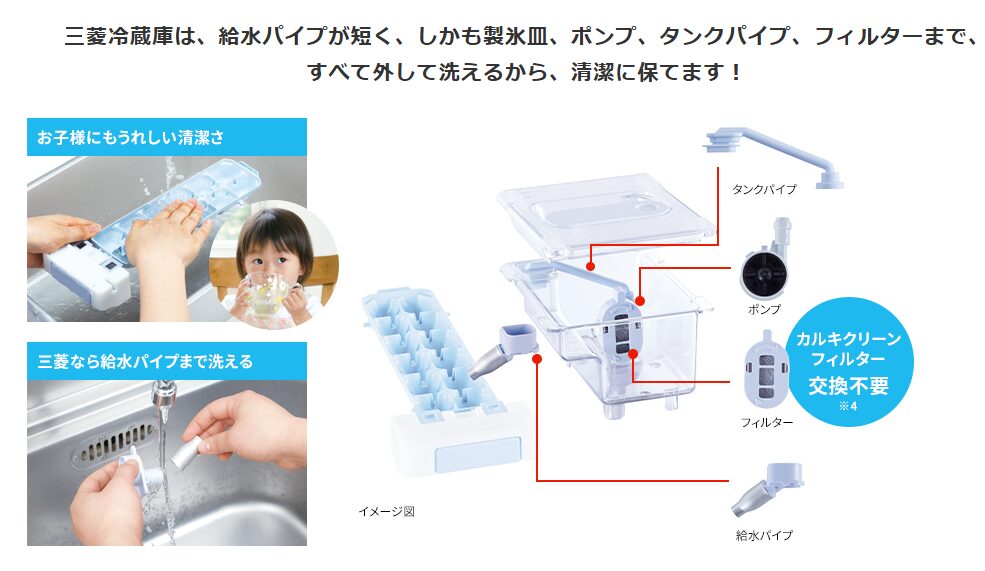 三菱冷蔵庫は、給水パイプが短く、しかも製氷皿、ポンプ、タンクパイプ、フィルターまで、すべて外して洗えるから、清潔に保てます！

お子様にもうれしい清潔さ

三菱なら給水パイプまで洗える

タンクパイプ

ポンプ

カルキクリーンフィルター
交換不要
※4

フィルター

イメージ図

給水パイプ